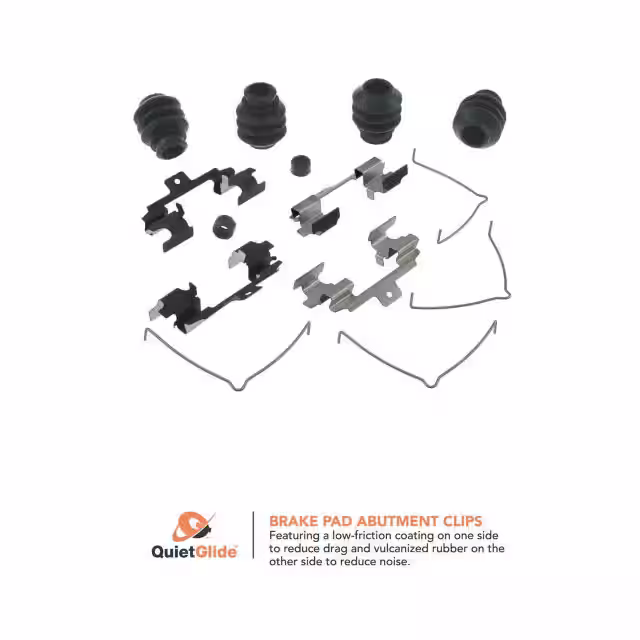 QuietGlide

BRAKE PAD ABUTMENT CLIPS
Featuring a low-friction coating on one side to reduce drag and vulcanized rubber on the other side to reduce noise.